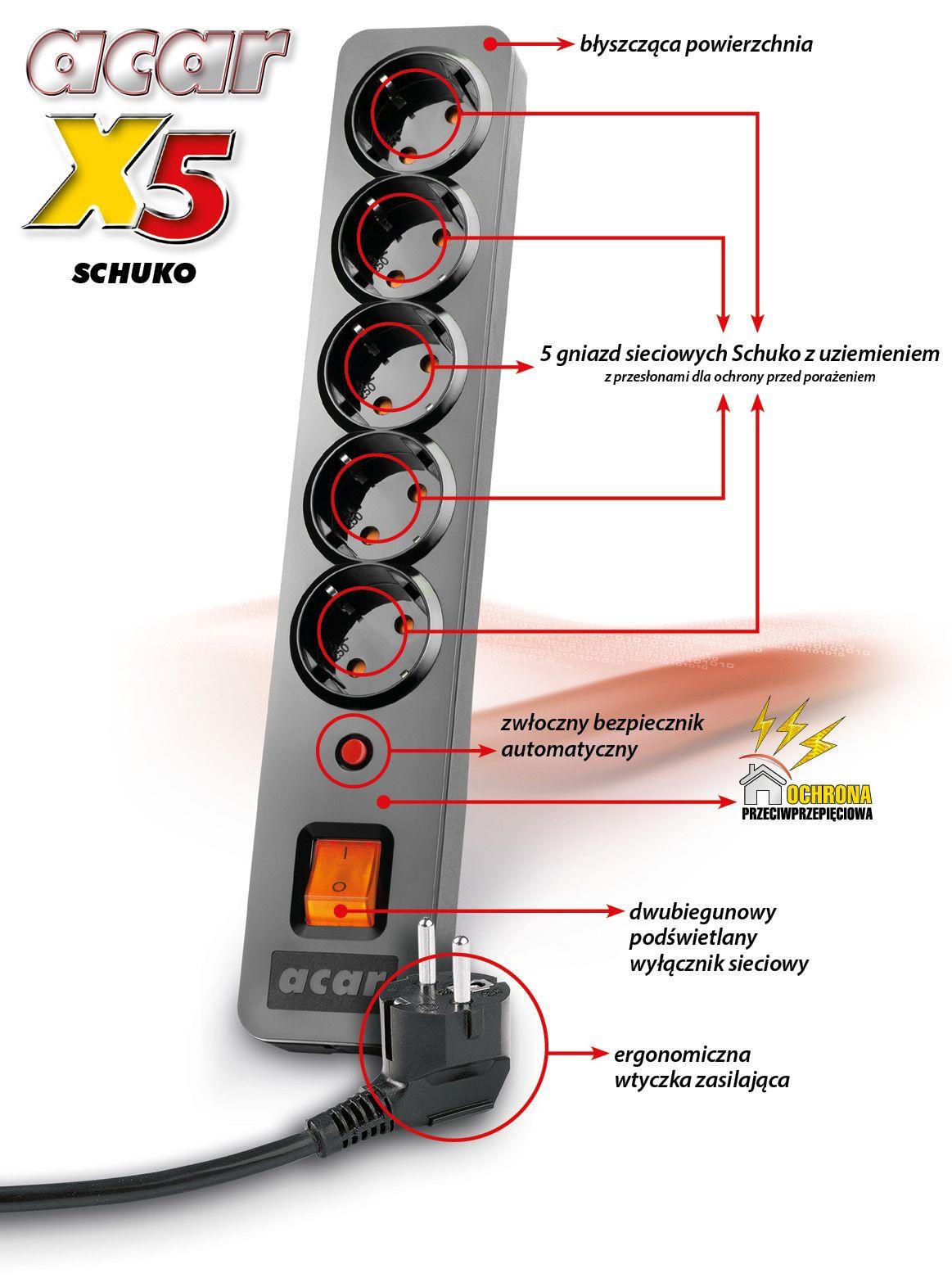 acar
X5
SCHUKO

błyszcząca powierzchnia

5 gniazd sieciowych Schuko z uziemieniem
z przesłonami dla ochrony przed porażeniem

zwłoczny bezpiecznik automatyczny

OCHRONA
PRZECIWPRZEPIĘCIOWA

I
O

dwubiegunowy podświetlany wyłącznik sieciowy

acar

ergonomiczna wtyczka zasilająca